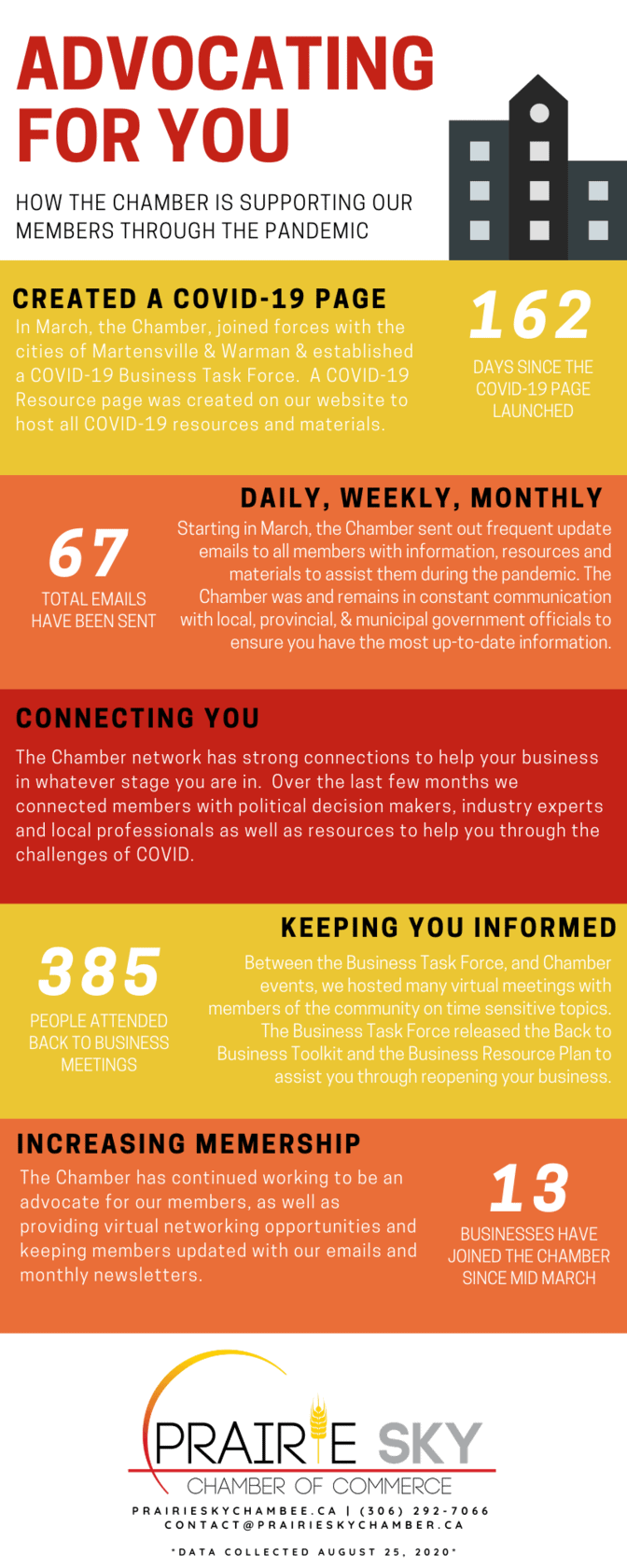 ADVOCATING FOR YOU

HOW THE CHAMBER IS SUPPORTING OUR MEMBERS THROUGH THE PANDEMIC

CREATED A COVID-19 PAGE

In March, the Chamber, joined forces with the cities of Martensville & Warman & established a COVID-19 Business Task Force. A COVID-19 Resource page was created on our website to host all COVID-19 resources and materials.

162

DAYS SINCE THE COVID-19 PAGE LAUNCHED

DAILY, WEEKLY, MONTHLY

67

TOTAL EMAILS HAVE BEEN SENT

Starting in March, the Chamber sent out frequent update emails to all members with information, resources and materials to assist them during the pandemic. The Chamber was and remains in constant communication with local, provincial, & municipal government officials to ensure you have the most up-to-date information.

CONNECTING YOU

The Chamber network has strong connections to help your business in whatever stage you are in. Over the last few months we connected members with political decision makers, industry experts and local professionals as well as resources to help you through the challenges of COVID.

KEEPING YOU INFORMED

385

PEOPLE ATTENDED BACK TO BUSINESS MEETINGS

Between the Business Task Force, and Chamber events, we hosted many virtual meetings with members of the community on time sensitive topics. The Business Task Force released the Back to Business Toolkit and the Business Resource Plan to assist you through reopening your business.

INCREASING MEMERSHIP

The Chamber has continued working to be an advocate for our members, as well as providing virtual networking opportunities and keeping members updated with our emails and monthly newsletters.

13

BUSINESSES HAVE JOINED THE CHAMBER SINCE MID MARCH

PRAIRIE SKY
CHAMBER OF COMMERCE

PRAIRIESKYCHAMBEE.CA | (306) 292-7066
CONTACT@PRAIRIESKYCHAMBER.CA

*DATA COLLECTED AUGUST 25, 2020*